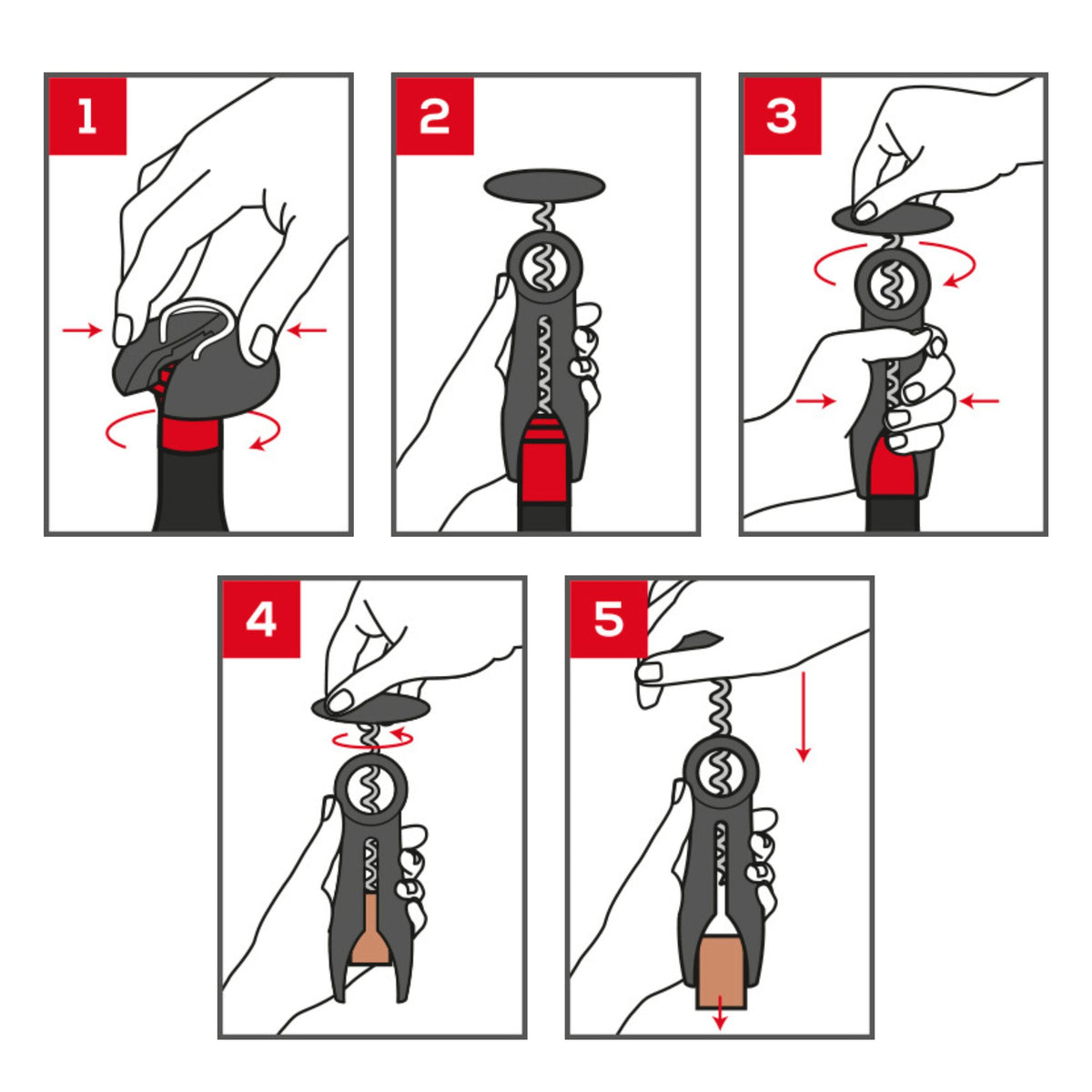 1

2

3

4

5